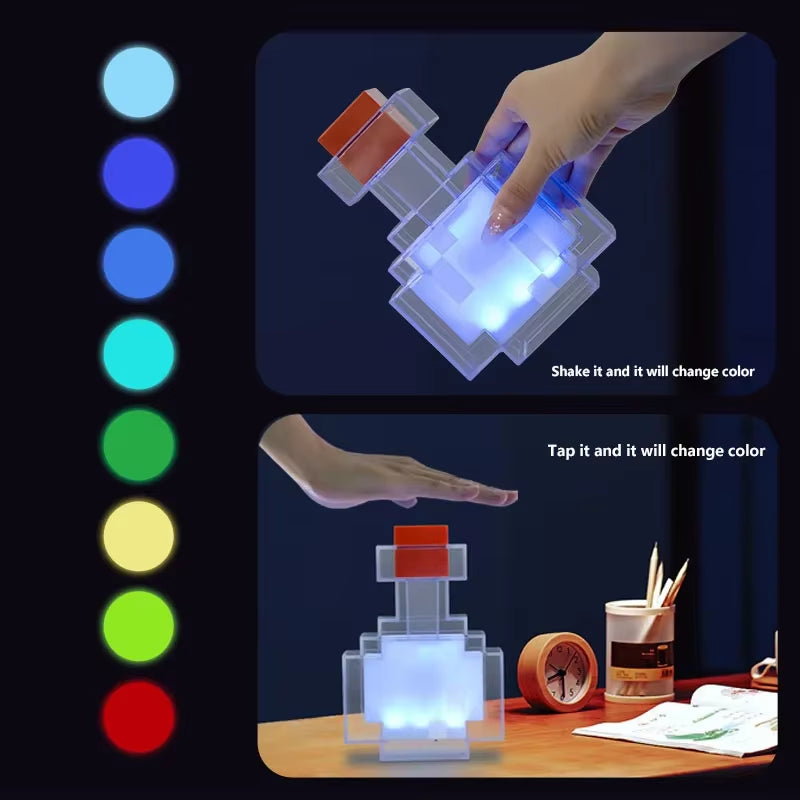 Shake it and it will change color

Tap it and it will change color